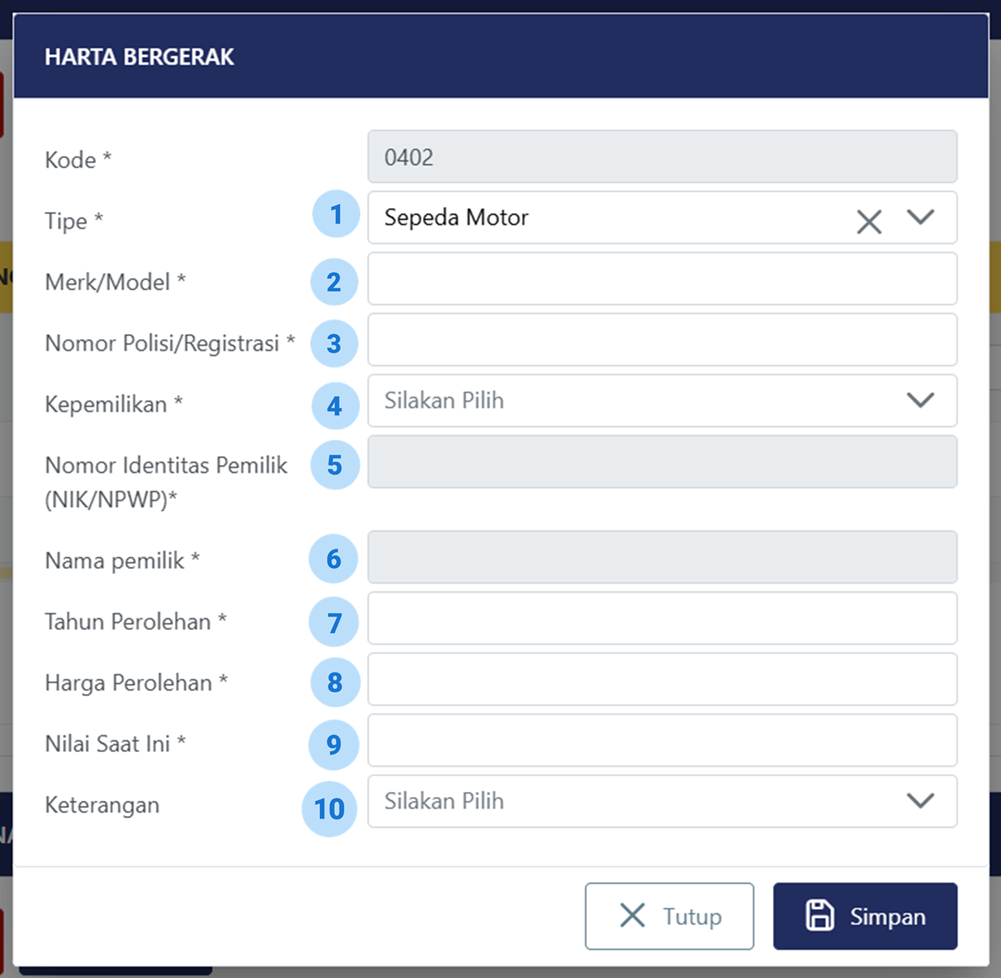 HARTA BERGERAK

Kode *
0402

Tipe *
1
Sepeda Motor

Merk/Model *
2

Nomor Polisi/Registrasi *
3

Kepemilikan *
4
Silakan Pilih

Nomor Identitas Pemilik (NIK/NPWP)*
5

Nama pemilik *
6

Tahun Perolehan *
7

Harga Perolehan *
8

Nilai Saat Ini *
9

Keterangan
10
Silakan Pilih

Tutup
Simpan